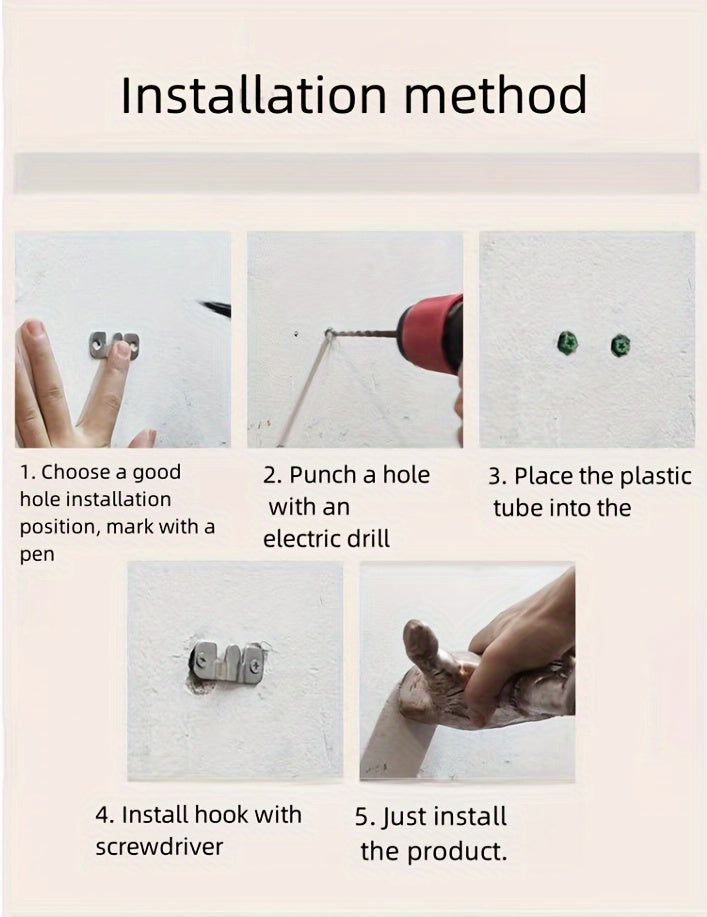 Installation method

1. Choose a good hole installation position, mark with a pen

2. Punch a hole with an electric drill

3. Place the plastic tube into the

4. Install hook with screwdriver

5. Just install the product.